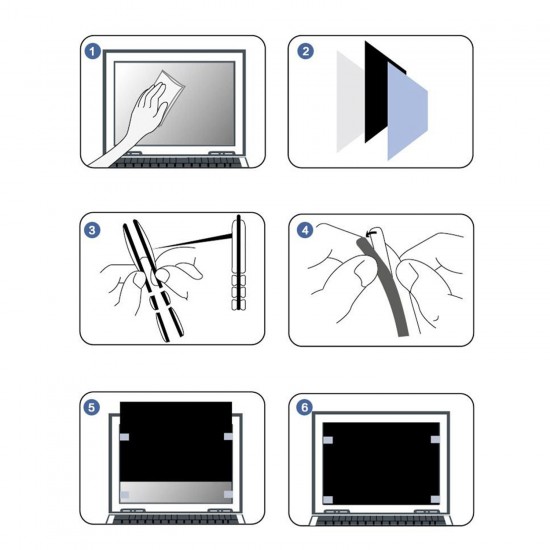 1

2

3

4

5

6