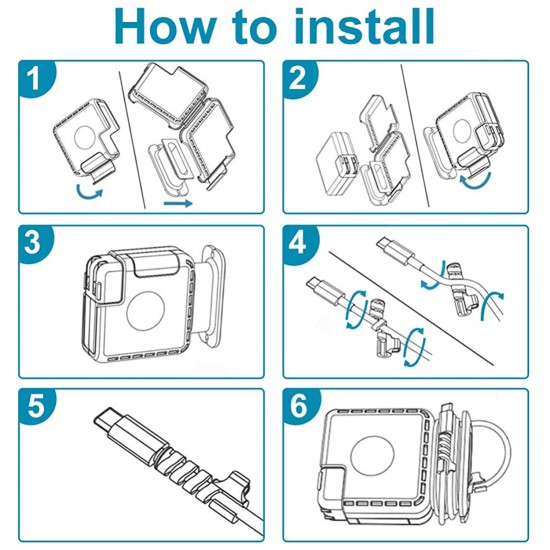 How to install

1

2

3

4

5

6