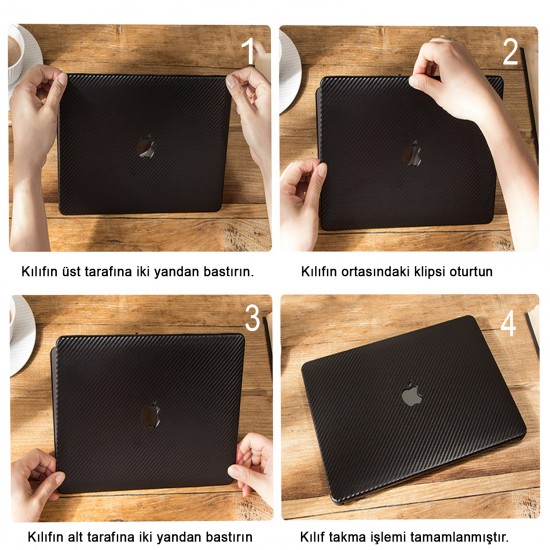 1

Kılıfın üst tarafına iki yandan bastırın.

2

Kılıfın ortasındaki klipsi oturtun

3

Kılıfın alt tarafına iki yandan bastırın

4

Kılıf takma işlemi tamamlanmıştır.